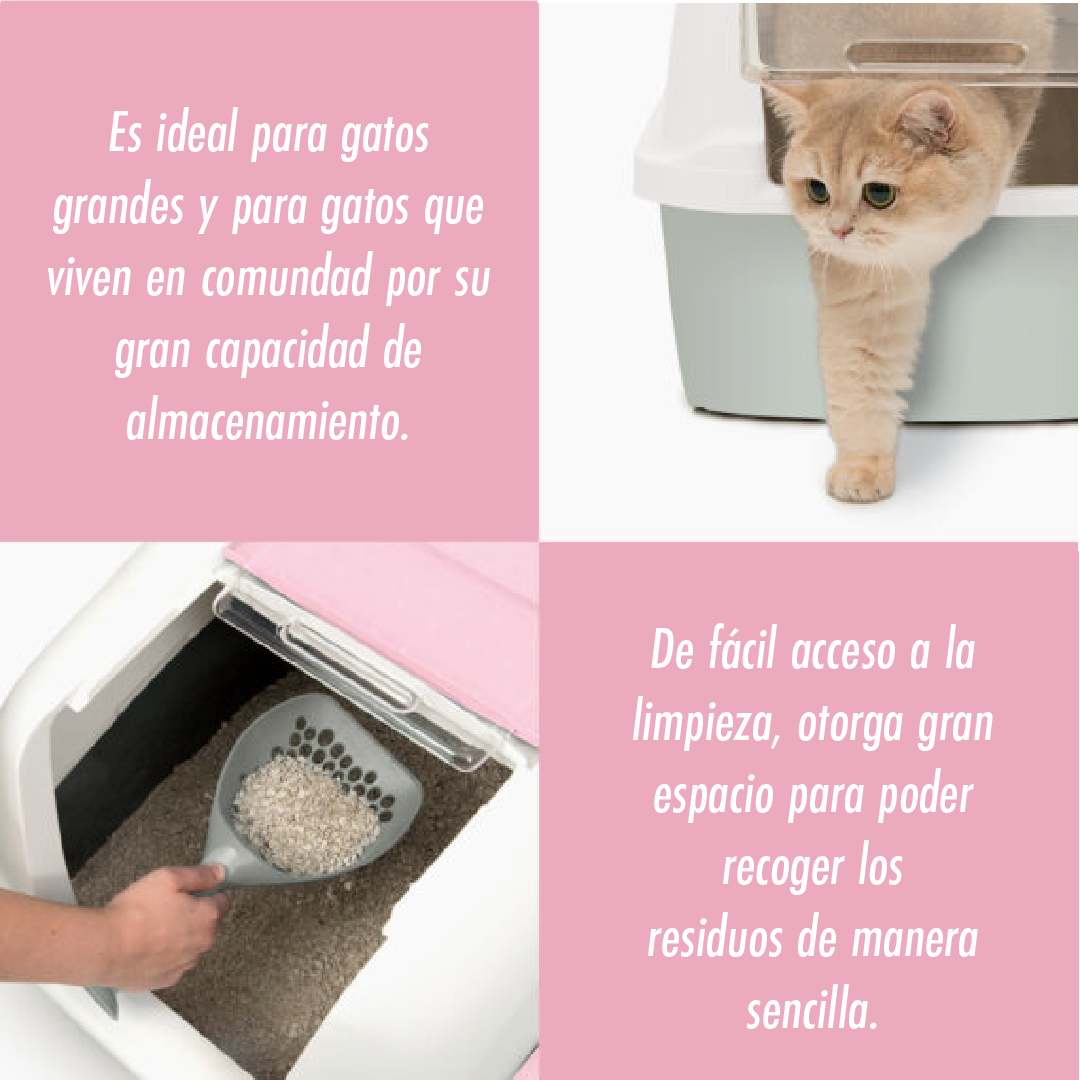 Es ideal para gatos grandes y para gatos que viven en comundad por su gran capacidad de almacenamiento.

De fácil acceso a la limpieza, otorga gran espacio para poder recoger los residuos de manera sencilla.